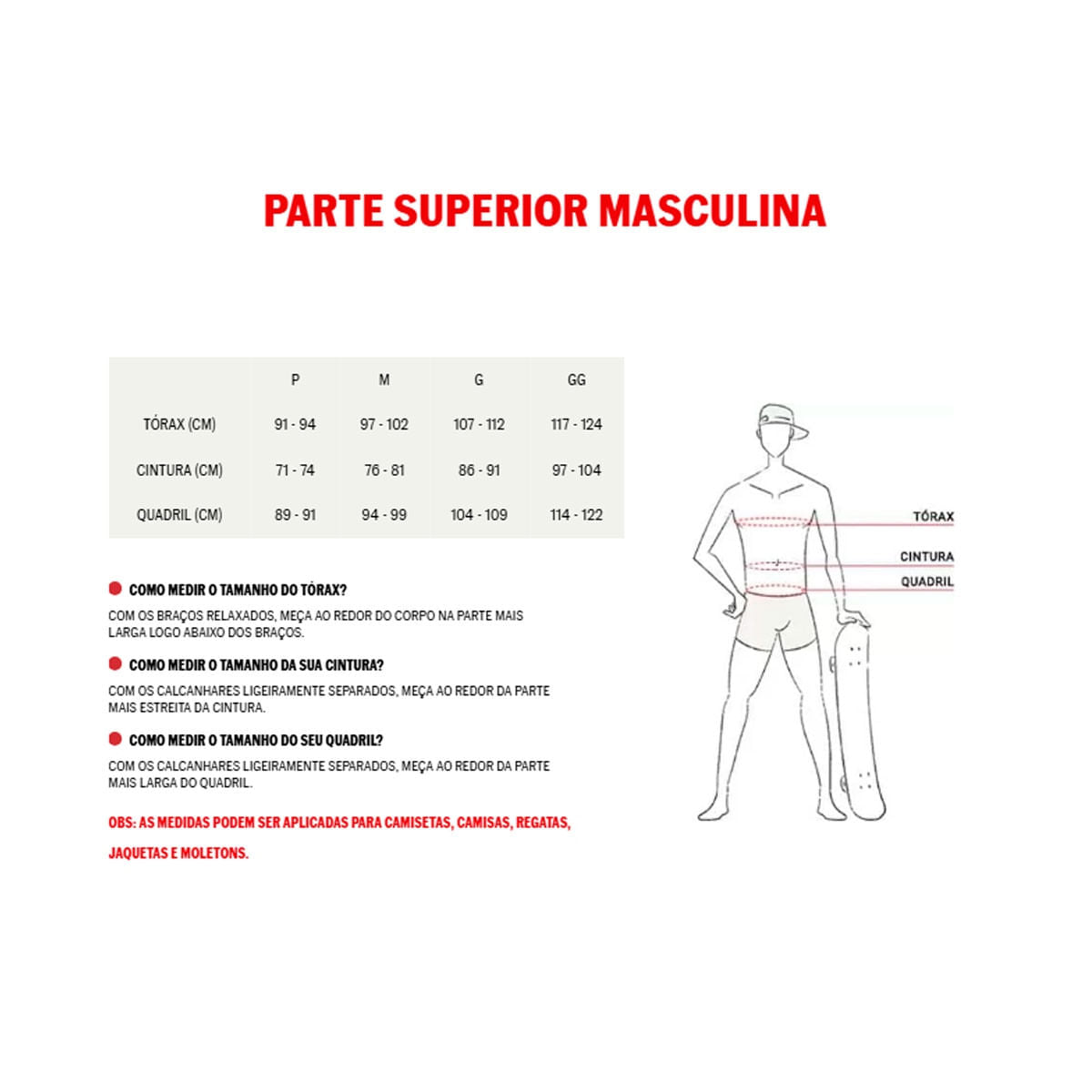 PARTE SUPERIOR MASCULINA

| | P | M | G | GG |
|---|---|---|---|---|
| TÓRAX (CM) | 91 - 94 | 97 - 102 | 107 - 112 | 117 - 124 |
| CINTURA (CM) | 71 - 74 | 76 - 81 | 86 - 91 | 97 - 104 |
| QUADRIL (CM) | 89 - 91 | 94 - 99 | 104 - 109 | 114 - 122 |

TÓRAX
CINTURA
QUADRIL

COMO MEDIR O TAMANHO DO TÓRAX?

COM OS BRAÇOS RELAXADOS, MEÇA AO REDOR DO CORPO NA PARTE MAIS LARGA LOGO ABAIXO DOS BRAÇOS.

COMO MEDIR O TAMANHO DA SUA CINTURA?

COM OS CALCANHARES LIGEIRAMENTE SEPARADOS, MEÇA AO REDOR DA PARTE MAIS ESTREITA DA CINTURA.

COMO MEDIR O TAMANHO DO SEU QUADRIL?

COM OS CALCANHARES LIGEIRAMENTE SEPARADOS, MEÇA AO REDOR DA PARTE MAIS LARGA DO QUADRIL.

OBS: AS MEDIDAS PODEM SER APLICADAS PARA CAMISETAS, CAMISAS, REGATAS, JAQUETAS E MOLETONS.